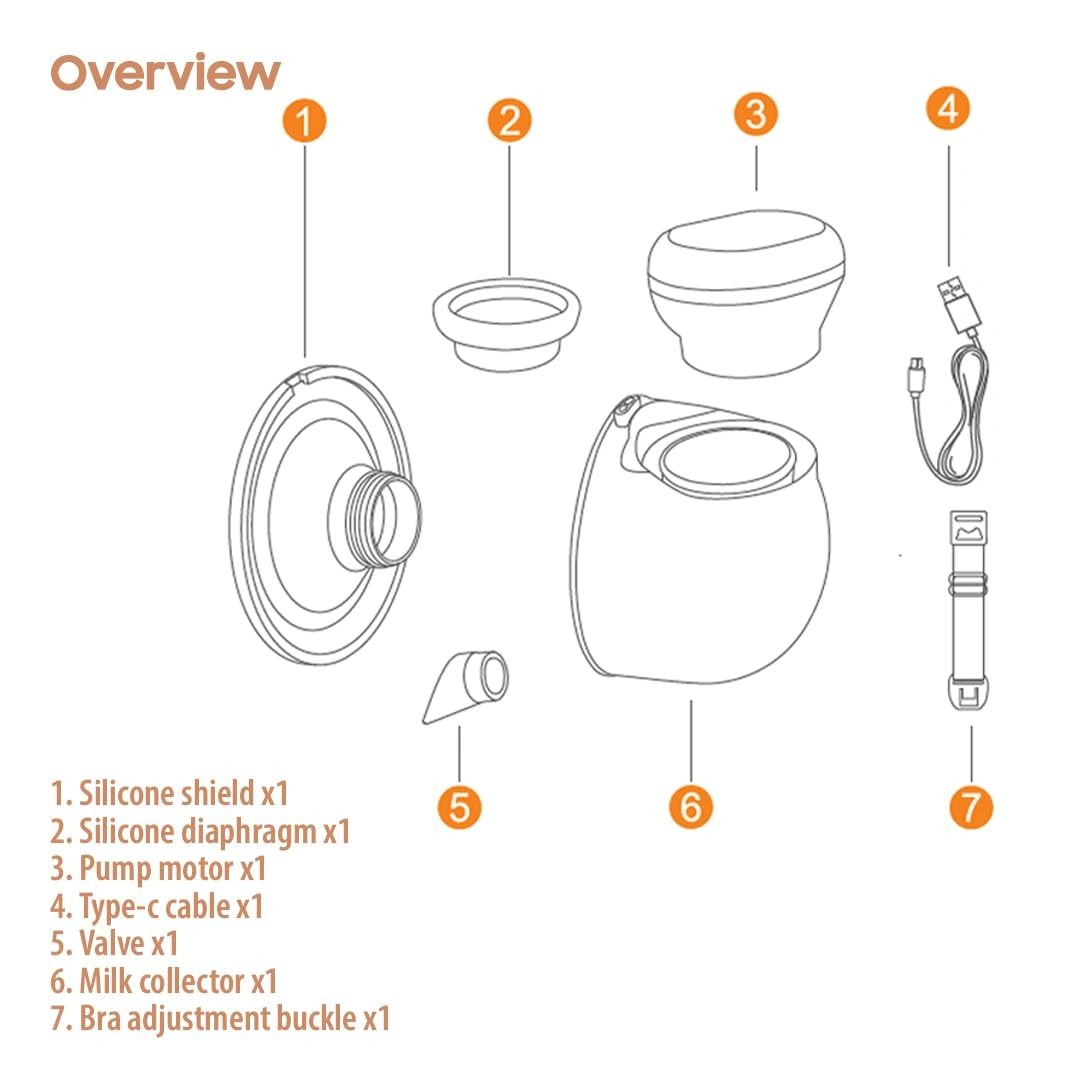 Overview

1
2
3
4
5
6
7

1. Silicone shield x1
2. Silicone diaphragm x1
3. Pump motor x1
4. Type-c cable x1
5. Valve x1
6. Milk collector x1
7. Bra adjustment buckle x1